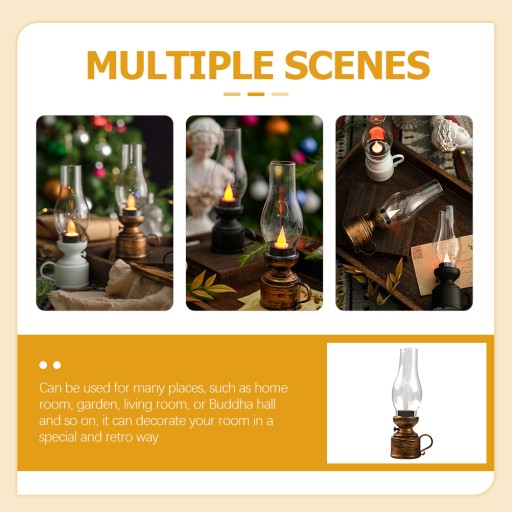 MULTIPLE SCENES

Can be used for many places, such as home room, garden, living room, or Buddha hall and so on, it can decorate your room in a special and retro way