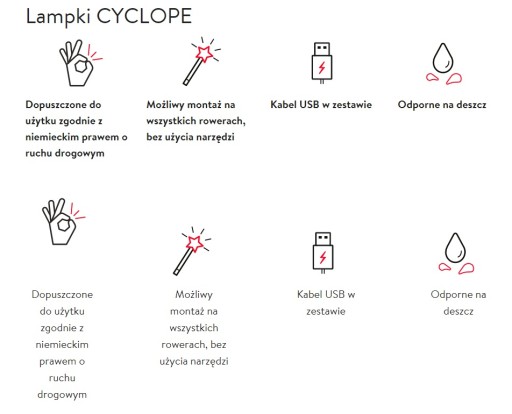 Lampki CYCLOPE

Dopuszczone do użytku zgodnie z niemieckim prawem o ruchu drogowym

Możliwy montaż na wszystkich rowerach, bez użycia narzędzi

Kabel USB w zestawie

Odporne na deszcz

Dopuszczone do użytku zgodnie z niemieckim prawem o ruchu drogowym

Możliwy montaż na wszystkich rowerach, bez użycia narzędzi

Kabel USB w zestawie

Odporne na deszcz