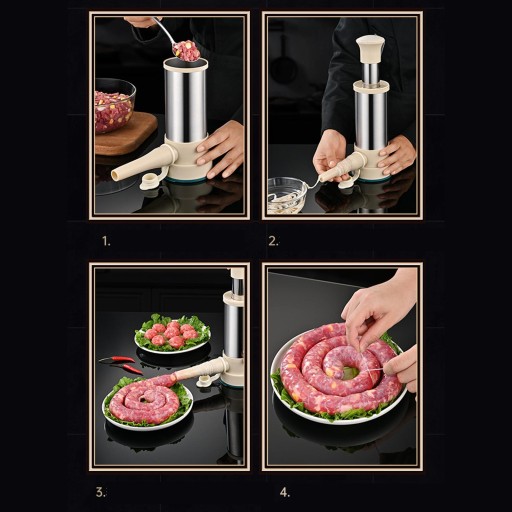 1.

2.

3.

4.