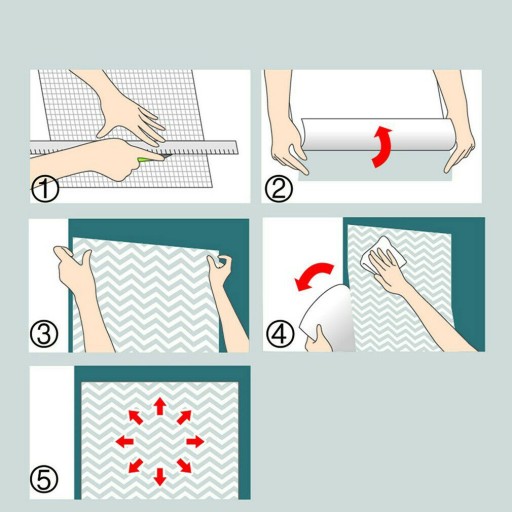 ①
②
③
④
⑤