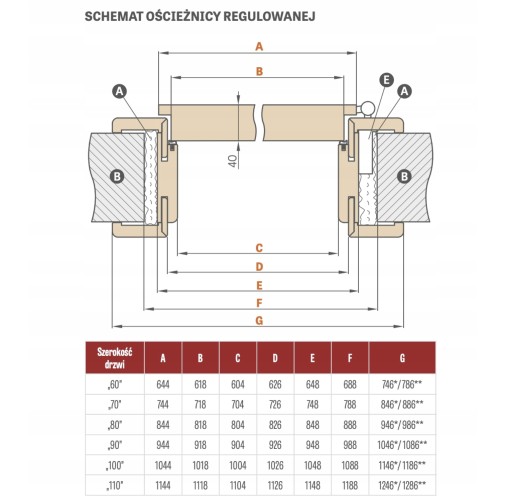 SCHEMAT OŚCIEŻNICY REGULOWANEJ

A

B

A

E

A

40

B

B

C

D

E

F

G

| Szerokość drzwi | A | B | C | D | E | F | G |
|---|---|---|---|---|---|---|---|
| „60" | 644 | 618 | 604 | 626 | 648 | 688 | 746*/786** |
| „70" | 744 | 718 | 704 | 726 | 748 | 788 | 846*/886** |
| „80" | 844 | 818 | 804 | 826 | 848 | 888 | 946*/986** |
| „90" | 944 | 918 | 904 | 926 | 948 | 988 | 1046*/1086** |
| „100" | 1044 | 1018 | 1004 | 1026 | 1048 | 1088 | 1146*/1186** |
| „110" | 1144 | 1118 | 1104 | 1126 | 1148 | 1188 | 1246*/1286** |