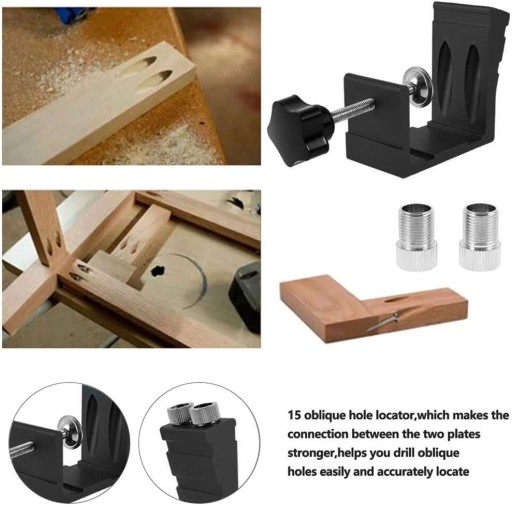 15 oblique hole locator,which makes the connection between the two plates stronger,helps you drill oblique holes easily and accurately locate