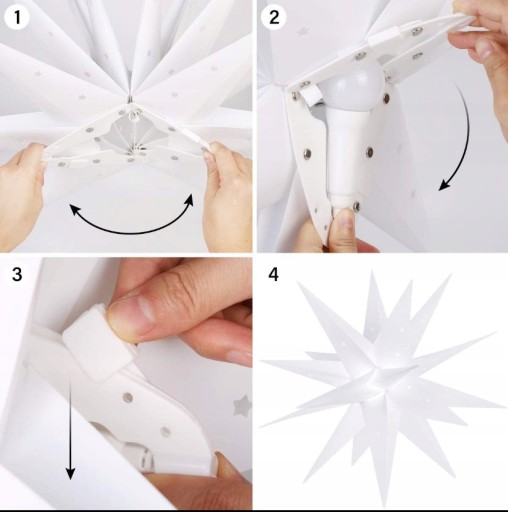 1

2

3

4