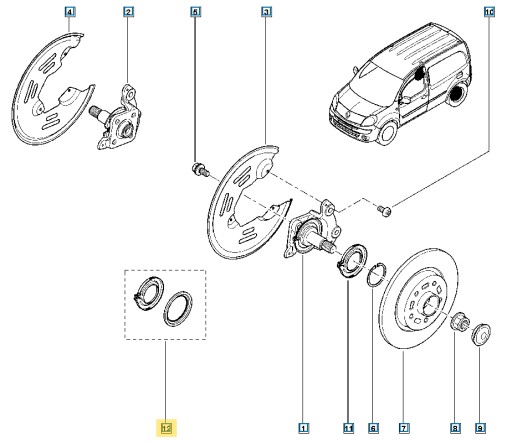 4
2
5
3
10
12
1
11
6
7
8
9