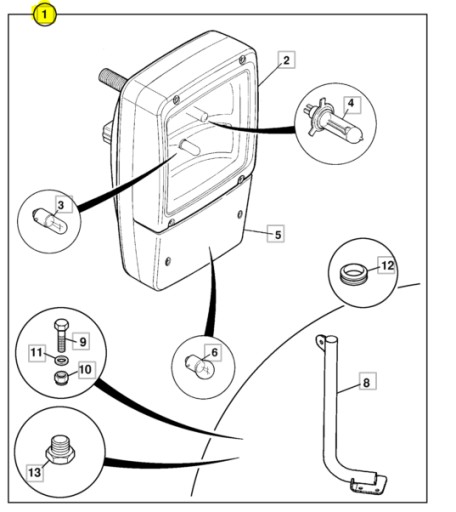 1
2
4
3
5
12
9
11
10
6
8
13