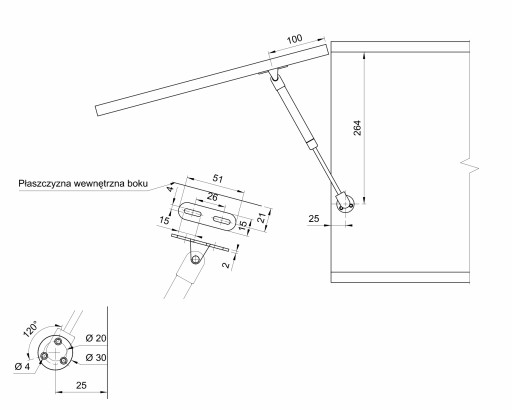 100

264

25

Płaszczyzna wewnętrzna boku

51

4

26

15

15

21

2

120°

Ø 20

Ø 30

Ø 4

25