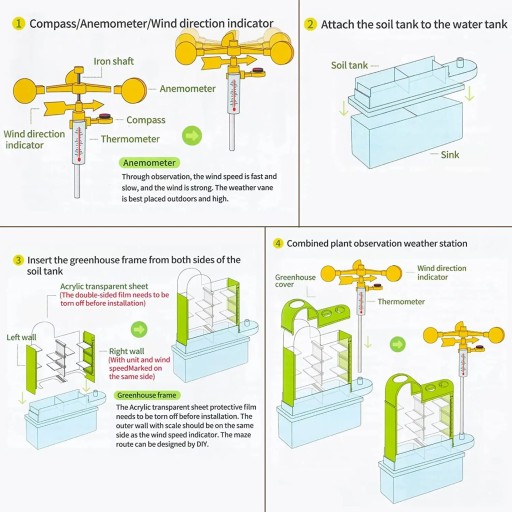 1 Compass/Anemometer/Wind direction indicator

Iron shaft

Anemometer

Compass

Wind direction indicator

Thermometer

Anemometer

Through observation, the wind speed is fast and slow, and the wind is strong. The weather vane is best placed outdoors and high.

2 Attach the soil tank to the water tank

Soil tank

Sink

3 Insert the greenhouse frame from both sides of the soil tank

Acrylic transparent sheet
(The double-sided film needs to be torn off before installation)

Left wall

Right wall
(With unit and wind speedMarked on the same side)

Greenhouse frame

The Acrylic transparent sheet protective film needs to be torn off before installation. The outer wall with scale should be on the same side as the wind speed indicator. The maze route can be designed by DIY.

4 Combined plant observation weather station

Greenhouse cover

Wind direction indicator

Thermometer