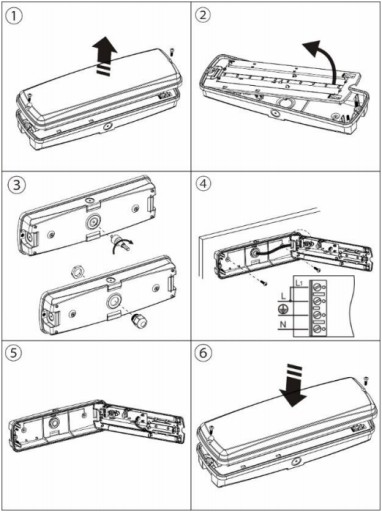 1

2

3

4

$L_1$
L
N

5

6