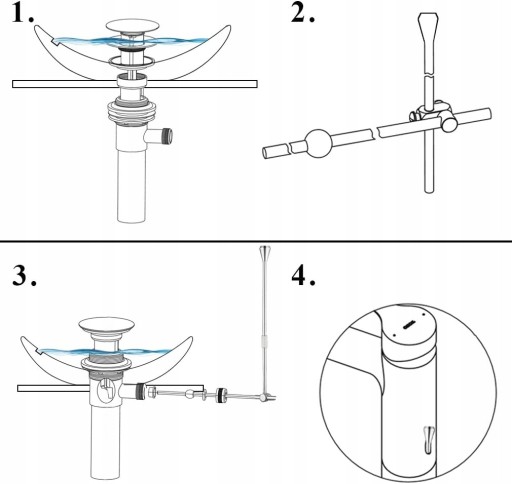 1.

2.

3.

4.