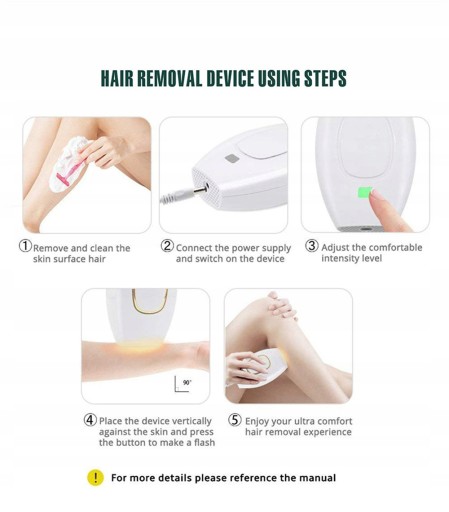 HAIR REMOVAL DEVICE USING STEPS

① Remove and clean the skin surface hair

② Connect the power supply and switch on the device

③ Adjust the comfortable intensity level

90°

④ Place the device vertically against the skin and press the button to make a flash

⑤ Enjoy your ultra comfort hair removal experience

! For more details please reference the manual