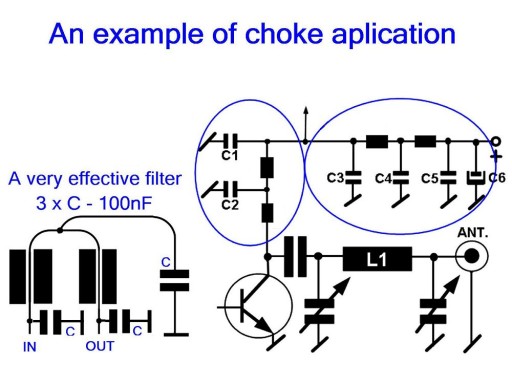 An example of choke aplication

A very effective filter
3 x C - 100nF

C

C

C

IN

OUT

C1

C2

C3

C4

C5

C6

+

ANT.

L1