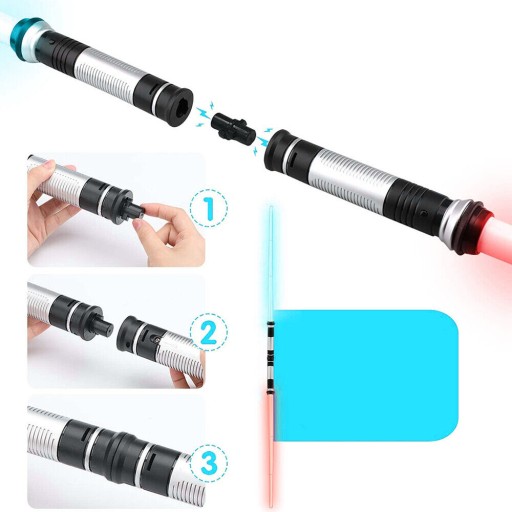 1

2

3