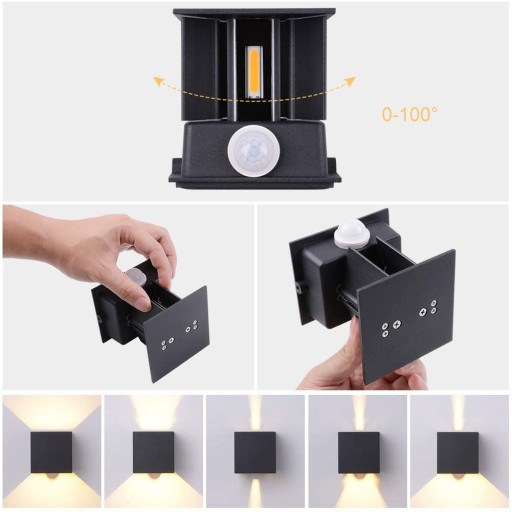 0-100°