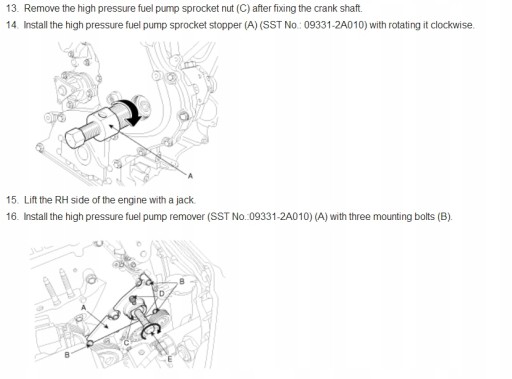 13. Remove the high pressure fuel pump sprocket nut (C) after fixing the crank shaft.

14. Install the high pressure fuel pump sprocket stopper (A) (SST No.: 09331-2A010) with rotating it clockwise.

A

15. Lift the RH side of the engine with a jack.

16. Install the high pressure fuel pump remover (SST No.:09331-2A010) (A) with three mounting bolts (B).

B
D
A
C
B
E