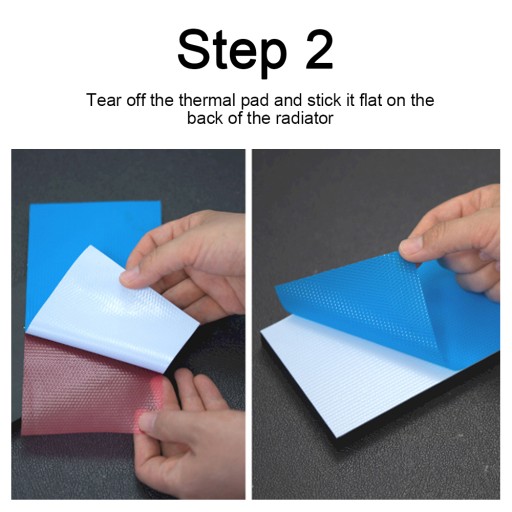 Step 2

Tear off the thermal pad and stick it flat on the back of the radiator