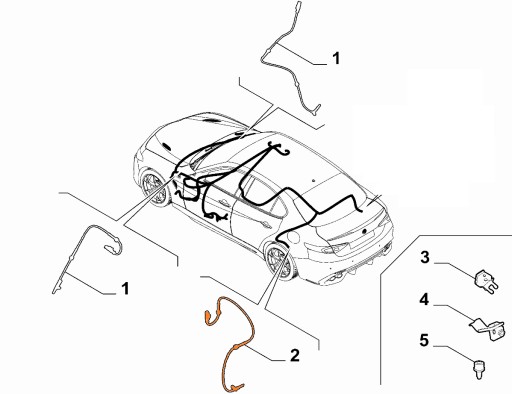 1

1

2

3

4

5