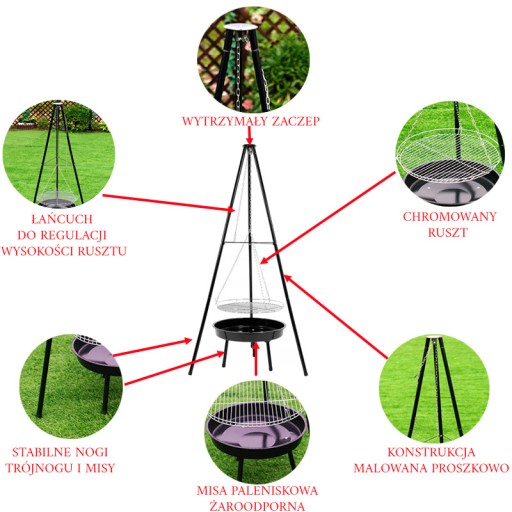 WYTRZYMAŁY ZACZEP

ŁAŃCUCH
DO REGULACJI
WYSOKOŚCI RUSZTU

CHROMOWANY
RUSZT

STABILNE NOGI
TRÓJNOGU I MISY

MISA PALENISKOWA
ŻAROODPORNA

KONSTRUKCJA
MALOWANA PROSZKOWO