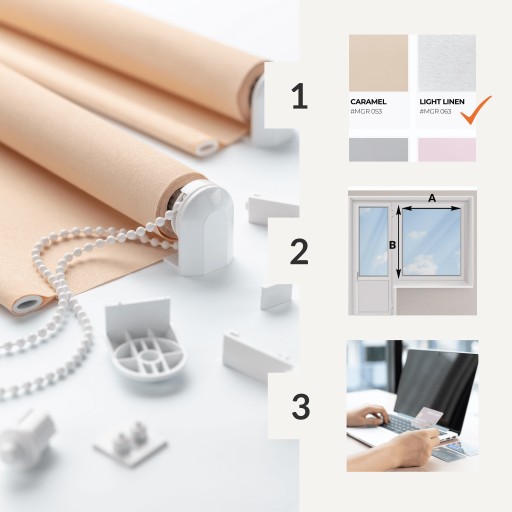 1

CARAMEL
#MGR 053

LIGHT LINEN
#MGR 063

2

A

B

3