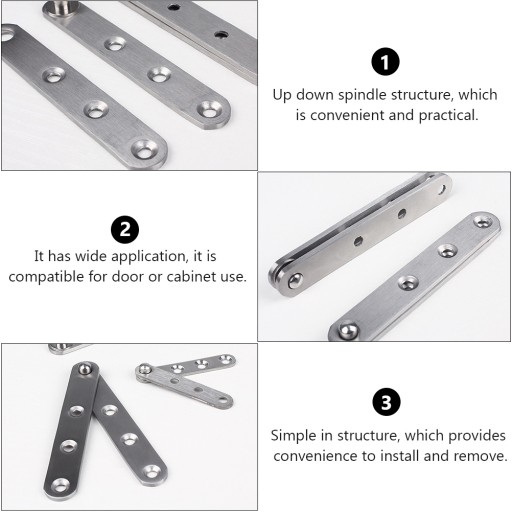 1

Up down spindle structure, which is convenient and practical.

2

It has wide application, it is compatible for door or cabinet use.

3

Simple in structure, which provides convenience to install and remove.