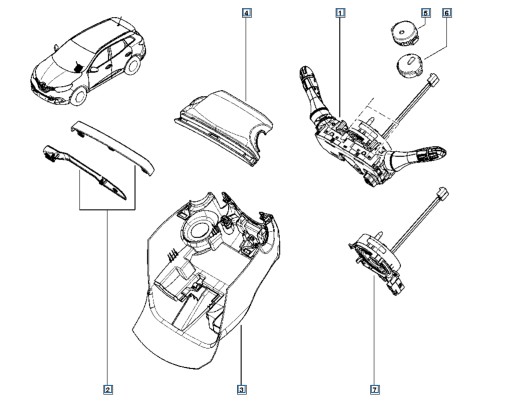 4
1
5
6
2
3
7