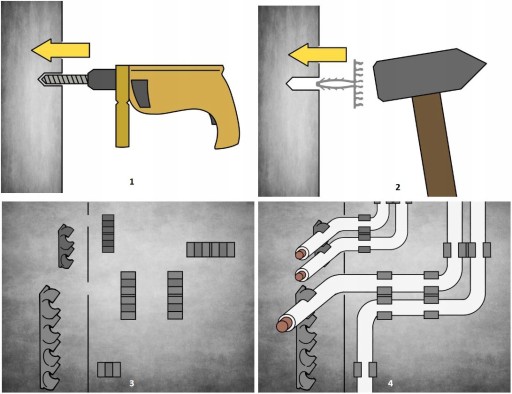 1

2

3

4