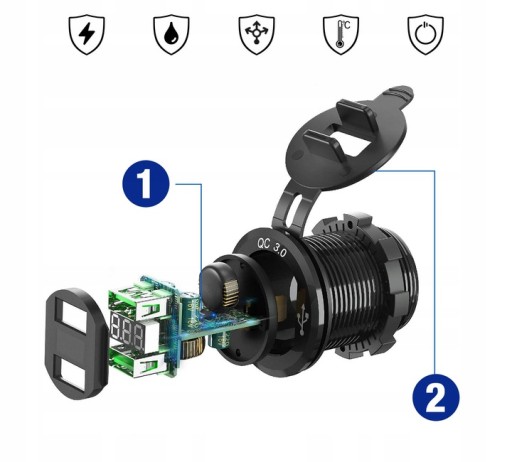 °C

1

QC 3.0

2