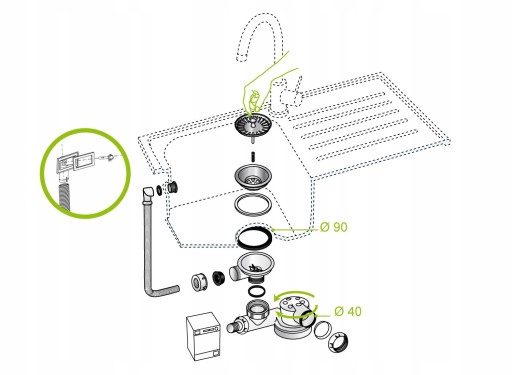 Ø 90

Ø 40