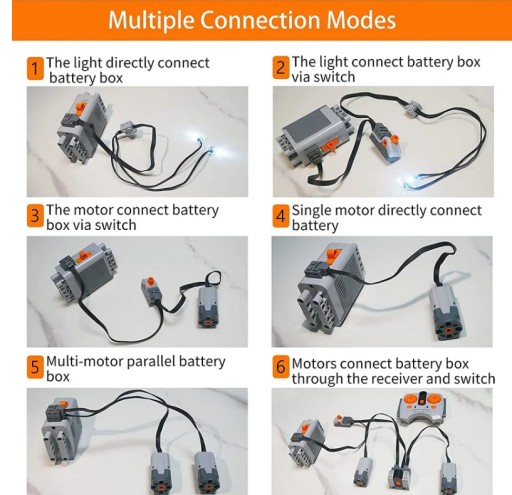 Multiple Connection Modes

1 The light directly connect battery box

2 The light connect battery box via switch

3 The motor connect battery box via switch

4 Single motor directly connect battery

5 Multi-motor parallel battery box

6 Motors connect battery box through the receiver and switch