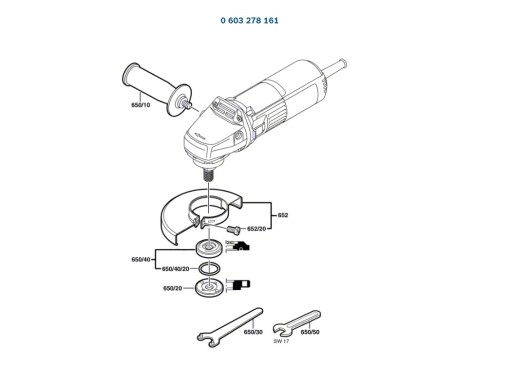 0 603 278 161

650/10

652

652/20

650/40

650/40/20

650/20

650/30

650/50

SW 17