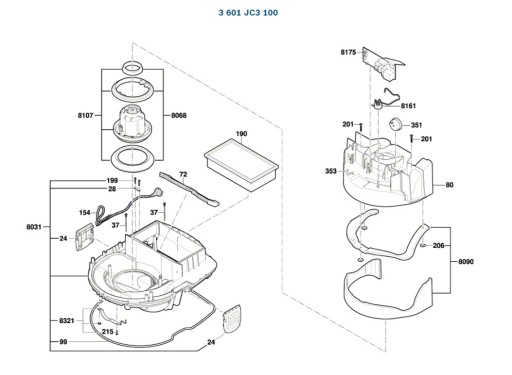 3 601 JC3 100

8107
8068
190
199
28
72
154
37
37
8031
24
8321
215
99
24
8175
8161
201
351
201
353
80
206
8090