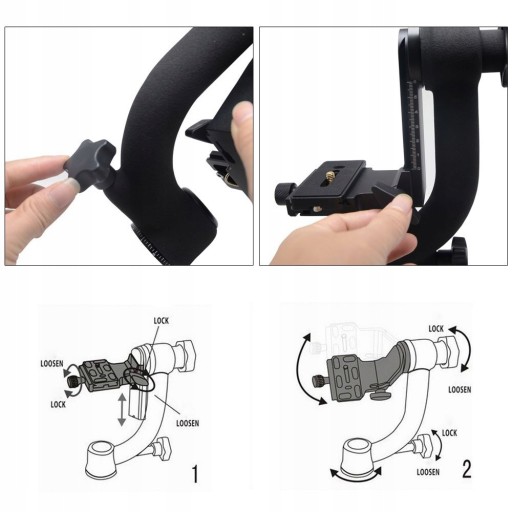 LOCK
LOOSEN
LOCK
LOOSEN
1

LOCK
LOOSEN
LOCK
LOOSEN
2