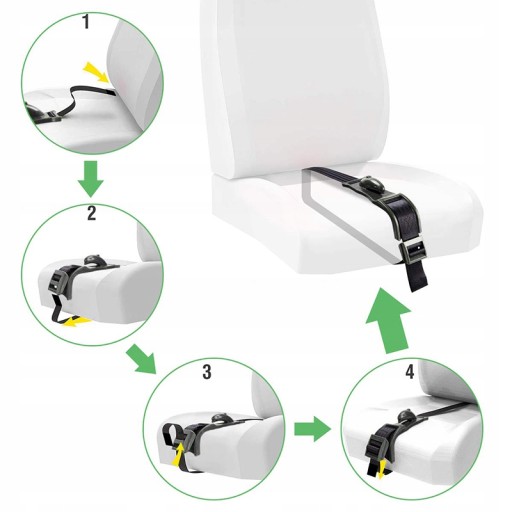 1

2

3

4