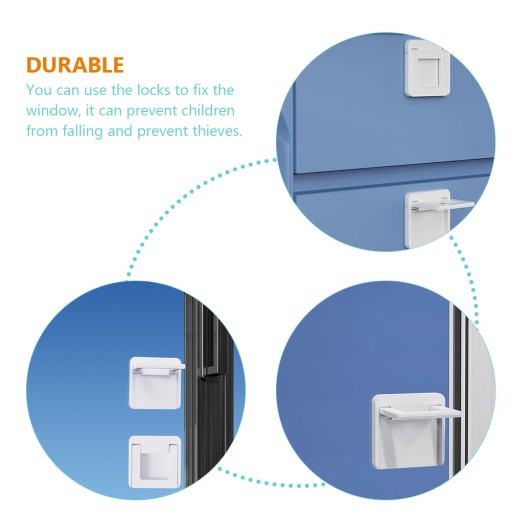 DURABLE
You can use the locks to fix the window, it can prevent children from falling and prevent thieves.