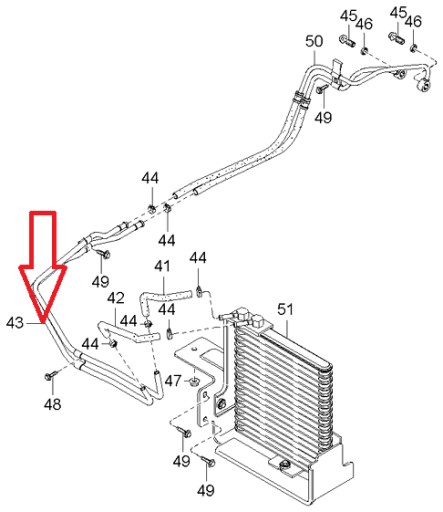 45
46
45
46
50
49
44
44
49
41
44
42
44
44
51
43
44
47
48
49
49