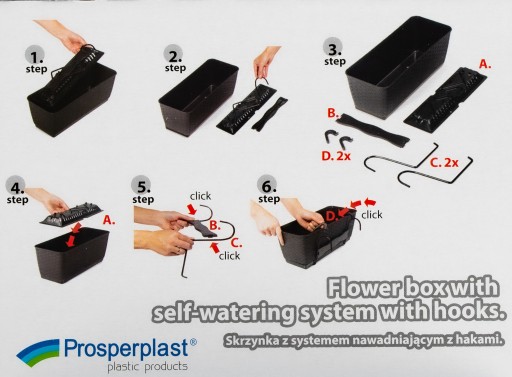 1. step

2. step

3. step

A.

B.

D. 2x

C. 2x

4. step

A.

5. step

click

B.

C.

click

6. step

D.

click

Flower box with self-watering system with hooks.

Skrzynka z systemem nawadniającym z hakami.

Prosperplast®
plastic products