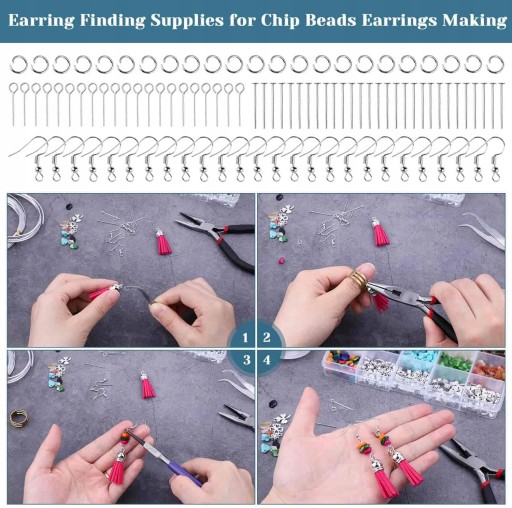 Earring Finding Supplies for Chip Beads Earrings Making

1

2

3

4