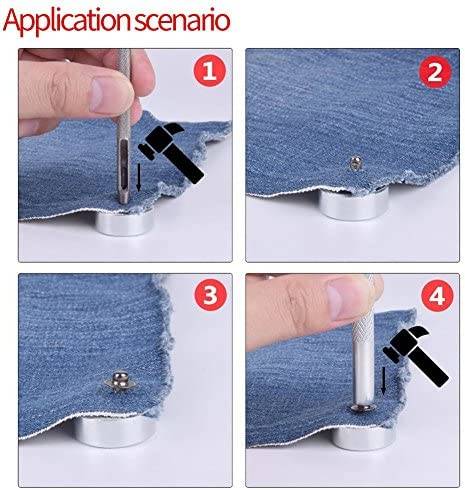 Application scenario

1

2

3

4