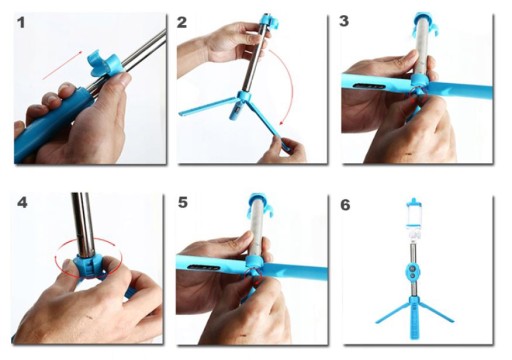 1

2

3

4

5

6