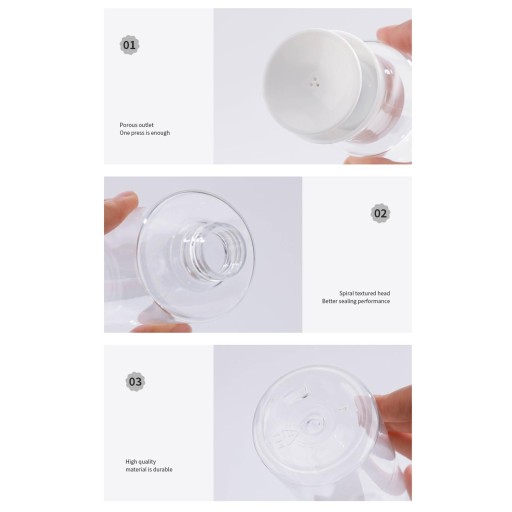 01

Porous outlet
One press is enough

02

Spiral textured head
Better sealing performance

03

High quality
material is durable