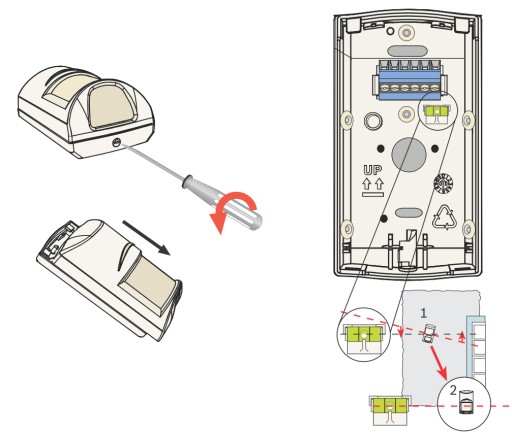 UP

1

2