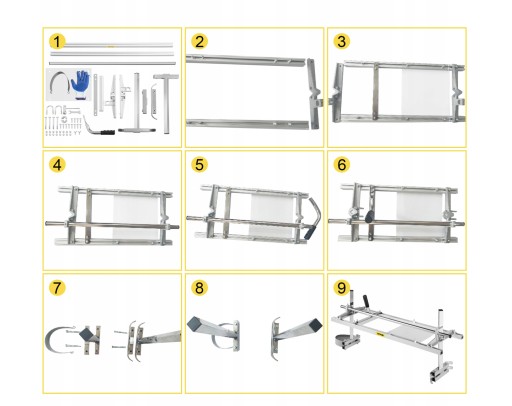 1
2
3
4
5
6
7
8
9