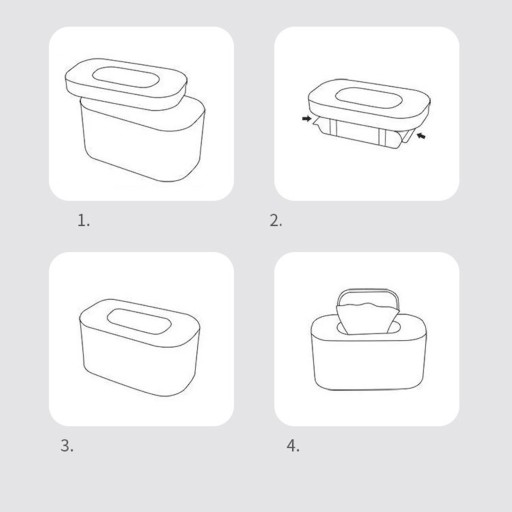 1.

2.

3.

4.