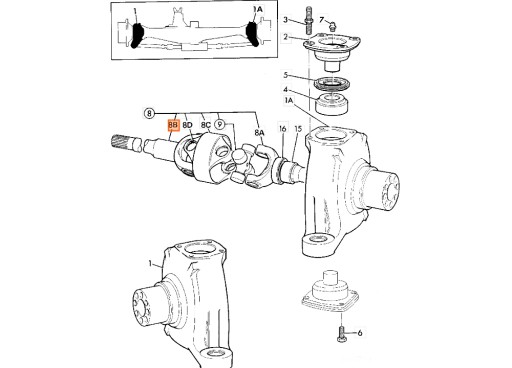 1
1A
3
7
2
5
4
1A
8
8B
8D
8C
9
8A
16
15
1
6