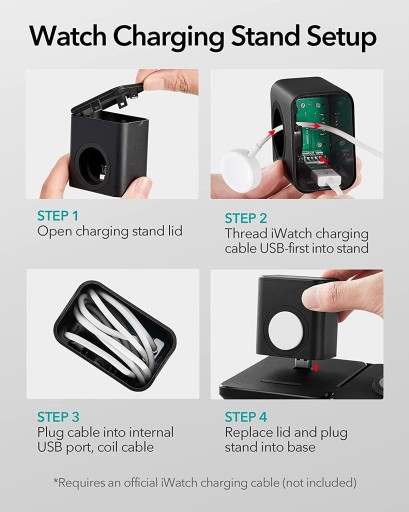 Watch Charging Stand Setup

STEP 1
Open charging stand lid

STEP 2
Thread iWatch charging cable USB-first into stand

STEP 3
Plug cable into internal USB port, coil cable

STEP 4
Replace lid and plug stand into base

*Requires an official iWatch charging cable (not included)