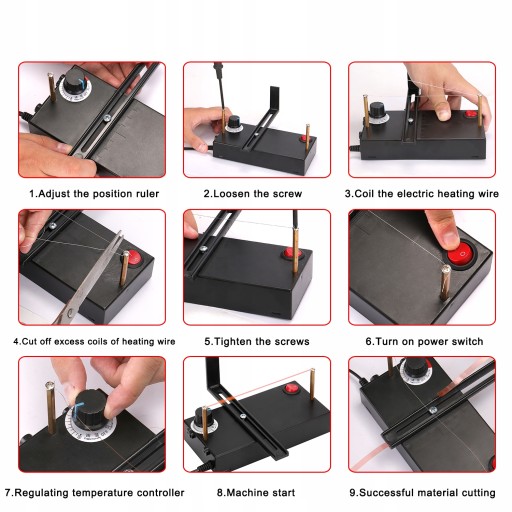 1.Adjust the position ruler

2.Loosen the screw

3.Coil the electric heating wire

4.Cut off excess coils of heating wire

5.Tighten the screws

6.Turn on power switch

7.Regulating temperature controller

8.Machine start

9.Successful material cutting