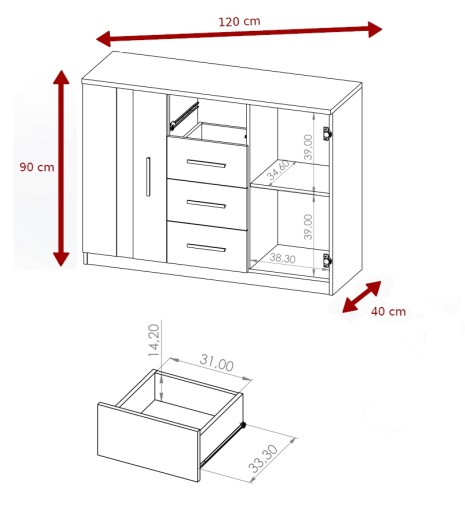 120 cm
90 cm
39,00
34,60
39,00
38,30
40 cm
14,20
31,00
33,30