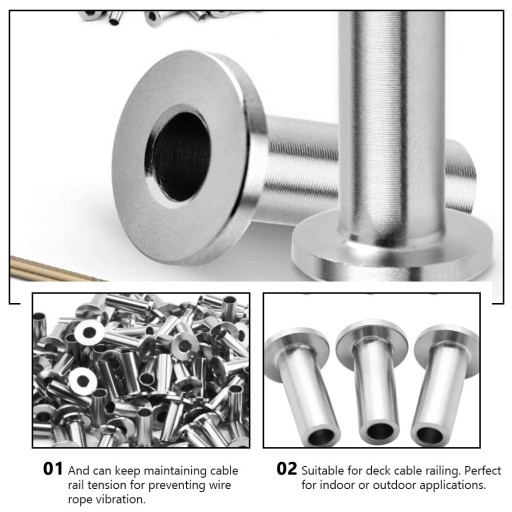 01 And can keep maintaining cable rail tension for preventing wire rope vibration.

02 Suitable for deck cable railing. Perfect for indoor or outdoor applications.