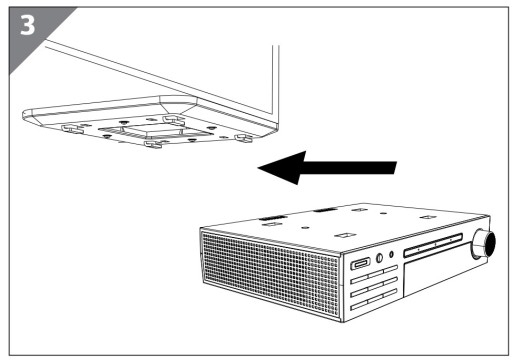 3