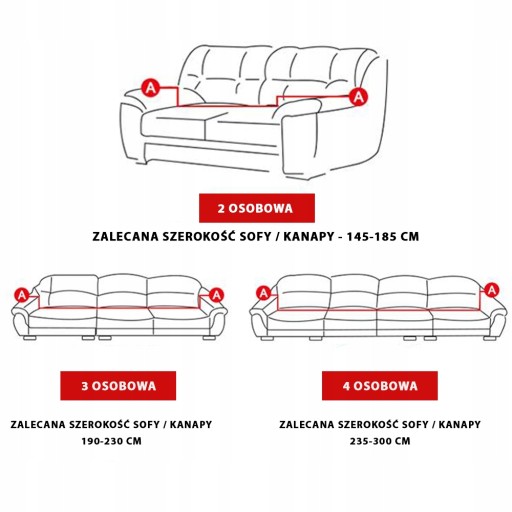 A

A

2 OSOBOWA

ZALECANA SZEROKOŚĆ SOFY / KANAPY - 145-185 CM

A

A

3 OSOBOWA

ZALECANA SZEROKOŚĆ SOFY / KANAPY 190-230 CM

A

A

4 OSOBOWA

ZALECANA SZEROKOŚĆ SOFY / KANAPY 235-300 CM