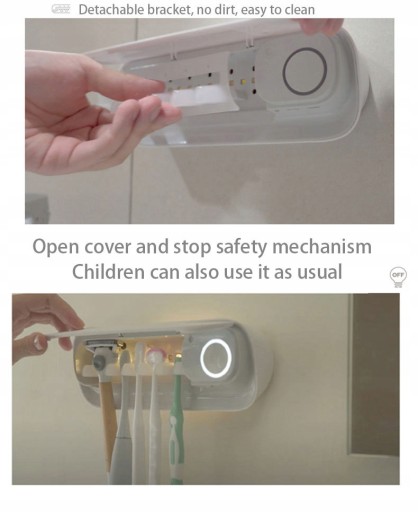 Detachable bracket, no dirt, easy to clean

Open cover and stop safety mechanism
Children can also use it as usual

OFF